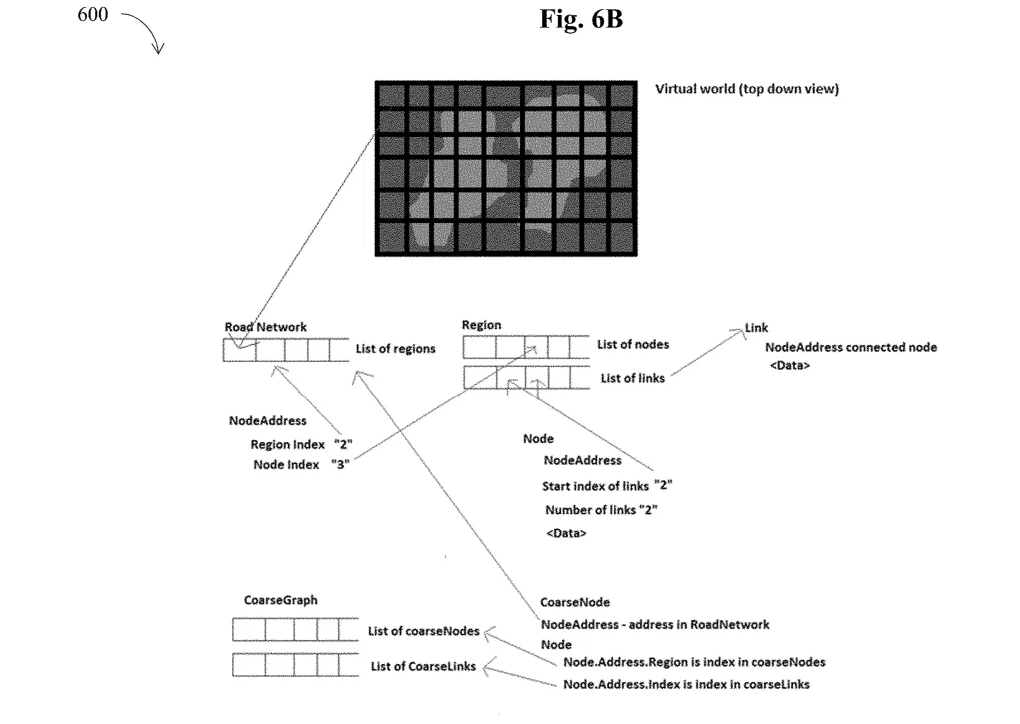 600

Fig. 6B

Virtual world (top down view)

Road Network

List of regions

Region

List of nodes

List of links

Link

NodeAddress connected node

<Data>

NodeAddress

Region Index "2"

Node Index "3"

Node

NodeAddress

Start index of links "2"

Number of links "2"

<Data>

CoarseGraph

List of coarseNodes

List of CoarseLinks

CoarseNode

NodeAddress - address in RoadNetwork

Node

Node.Address.Region is index in coarseNodes

Node.Address.Index is index in coarseLinks